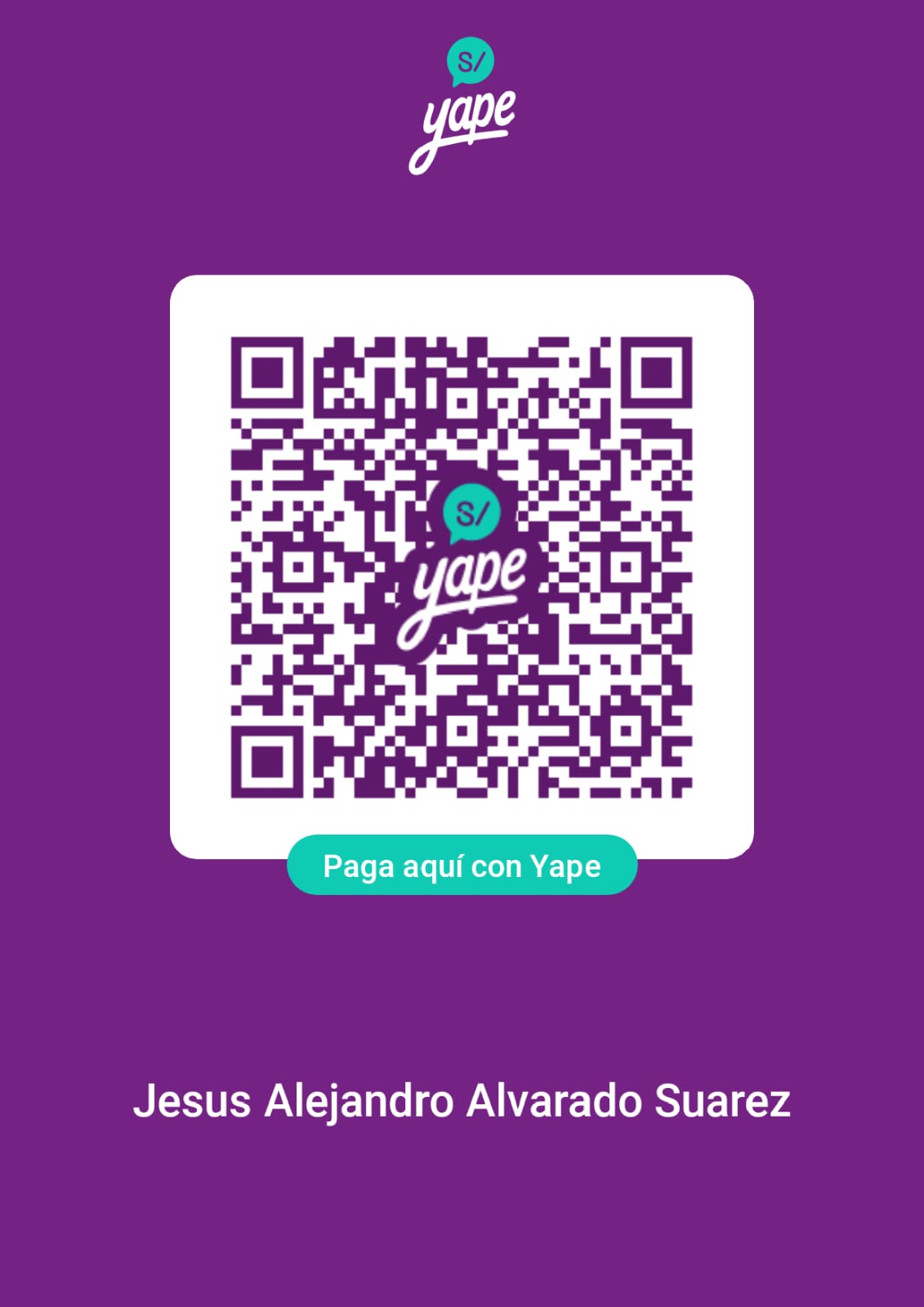 S/
yape

S/
yape

Paga aquí con Yape

Jesus Alejandro Alvarado Suarez